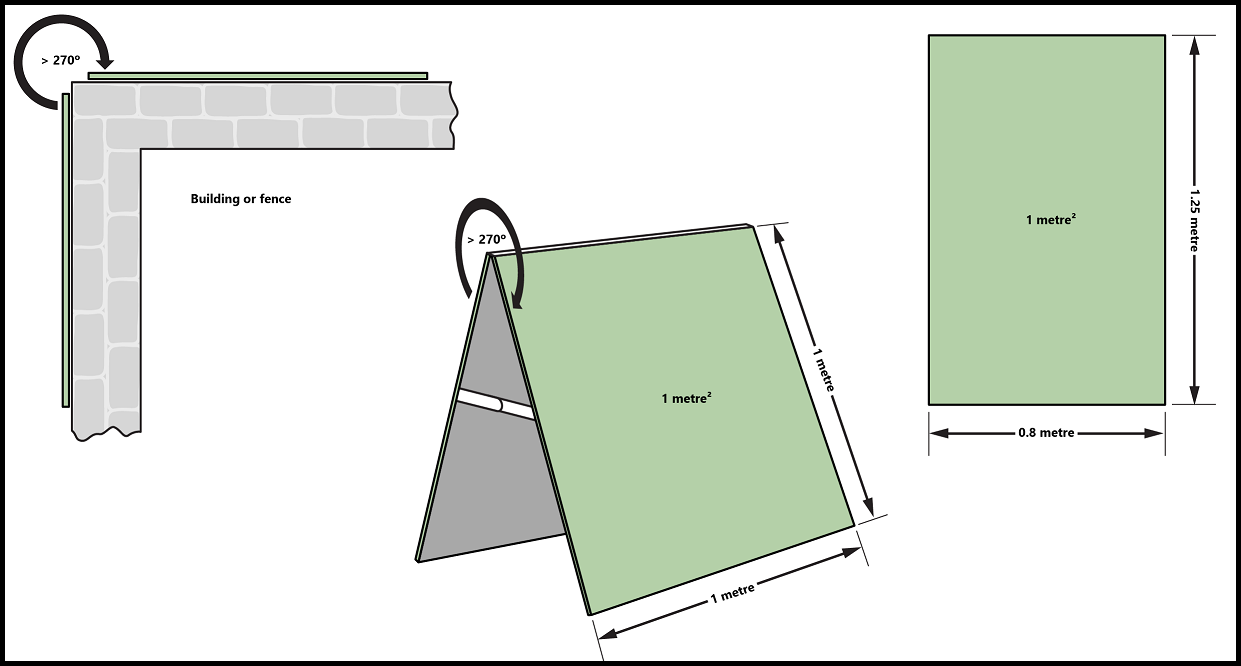 > 270°

Building or fence

> 270°

1 metre$^2$

1 metre

1 metre

1 metre$^2$

1.25 metre

0.8 metre